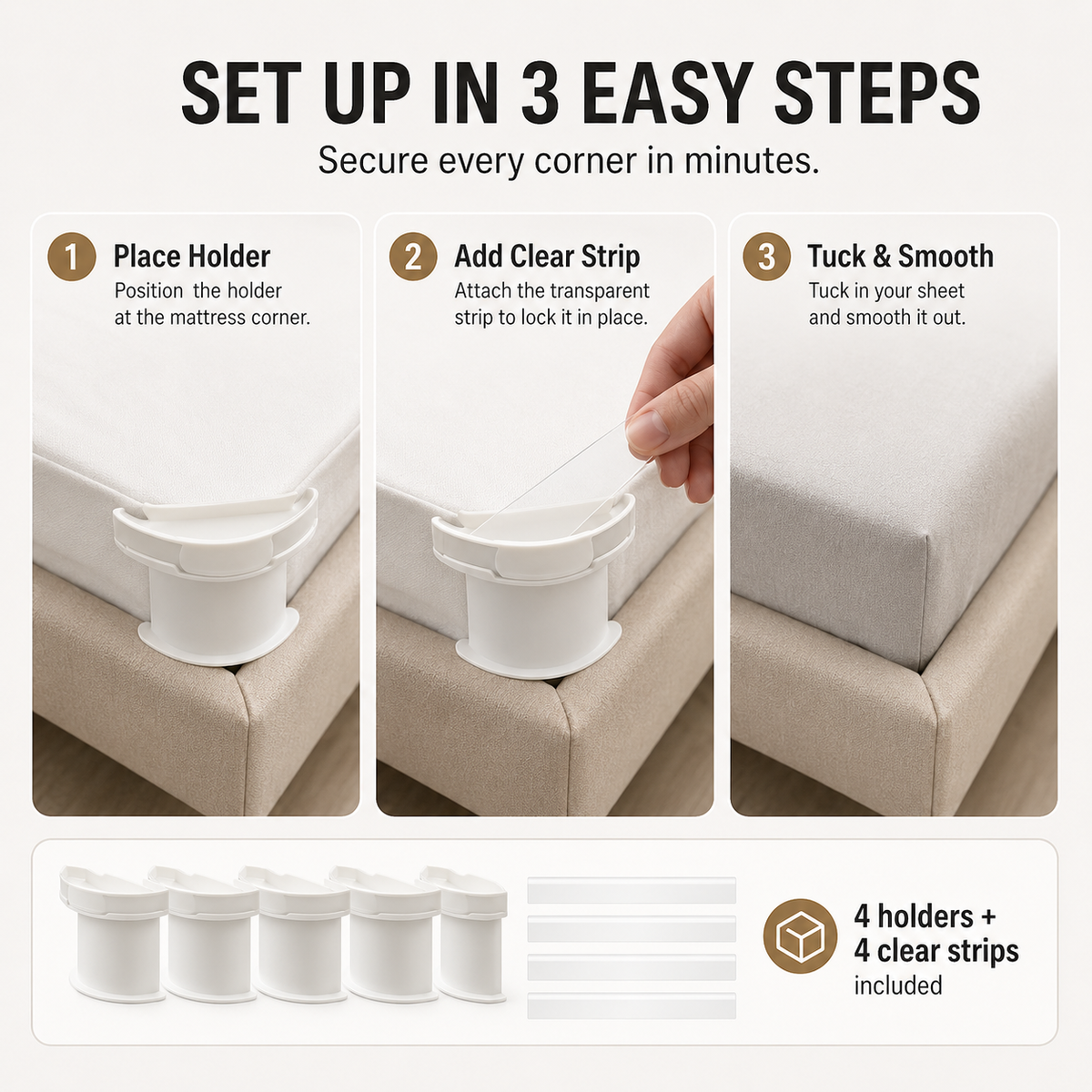 SET UP IN 3 EASY STEPS

Secure every corner in minutes.

1 Place Holder
Position the holder at the mattress corner.

2 Add Clear Strip
Attach the transparent strip to lock it in place.

3 Tuck & Smooth
Tuck in your sheet and smooth it out.

4 holders +
4 clear strips
included